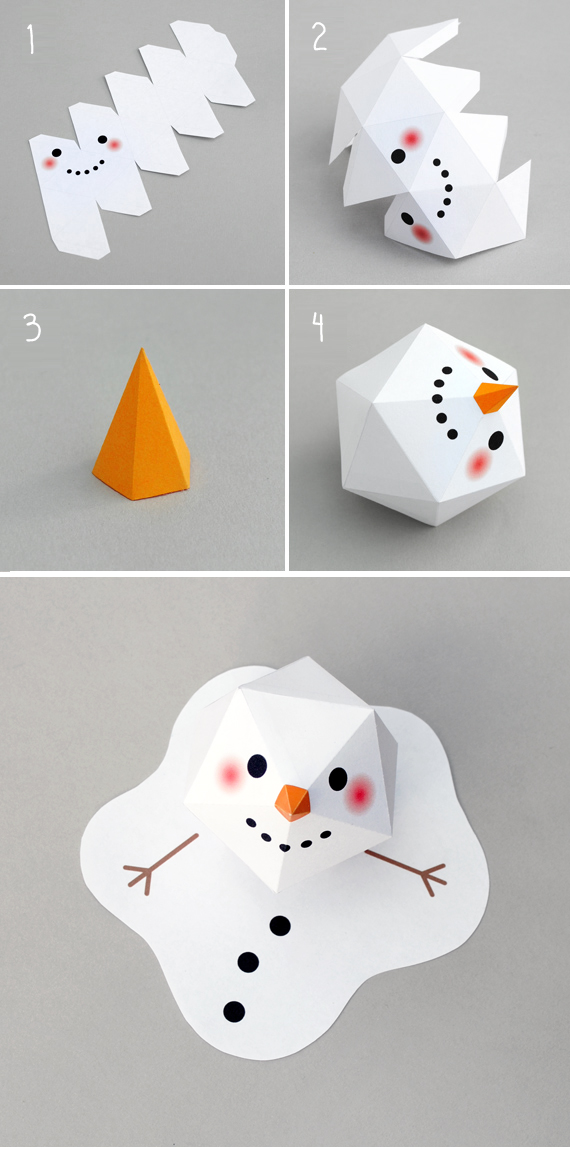 1

2

3

4